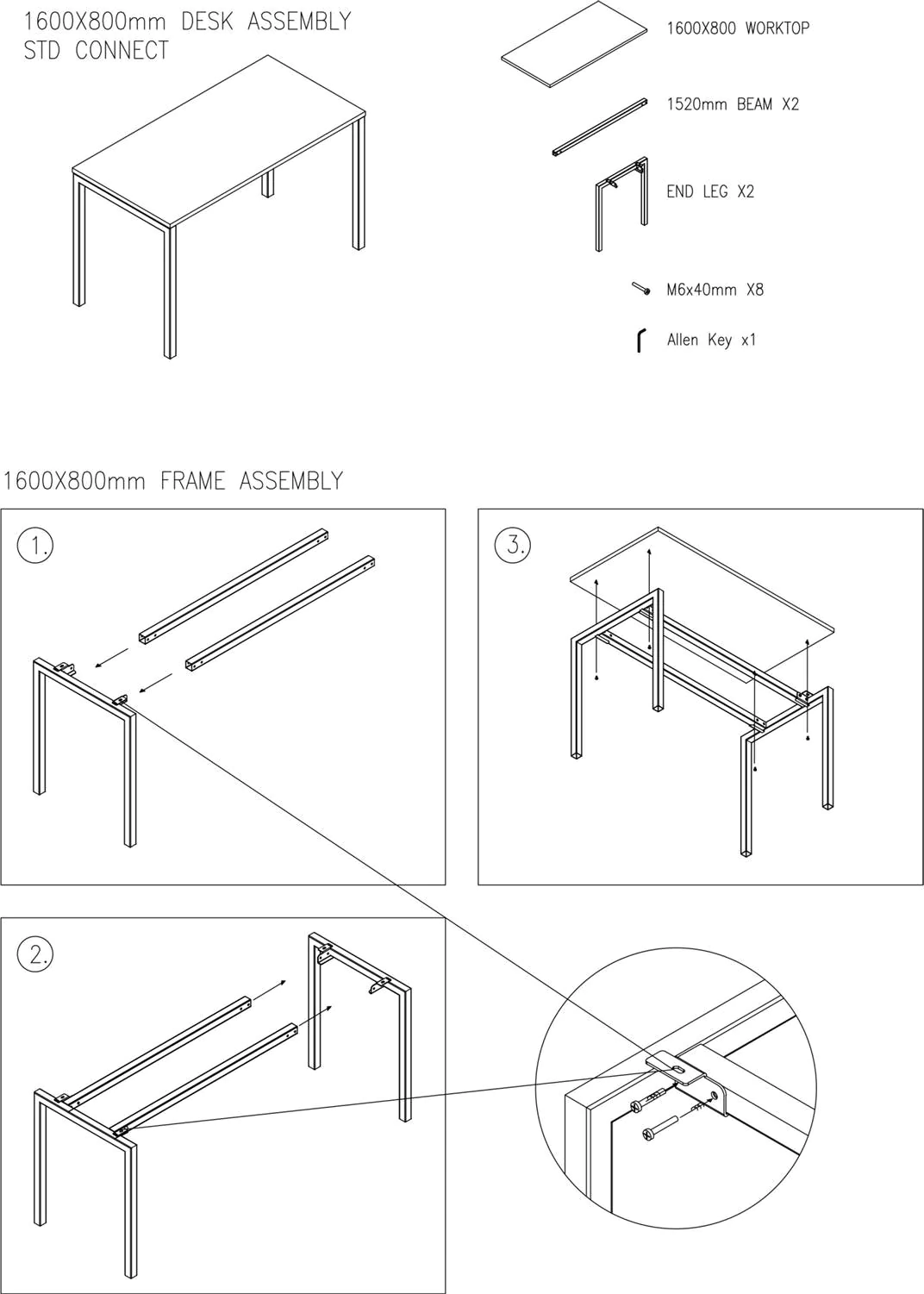 1600X800mm DESK ASSEMBLY
STD CONNECT

1600X800 WORKTOP

1520mm BEAM X2

END LEG X2

M6x40mm X8

Allen Key x1

1600X800mm FRAME ASSEMBLY

1.

3.

2.